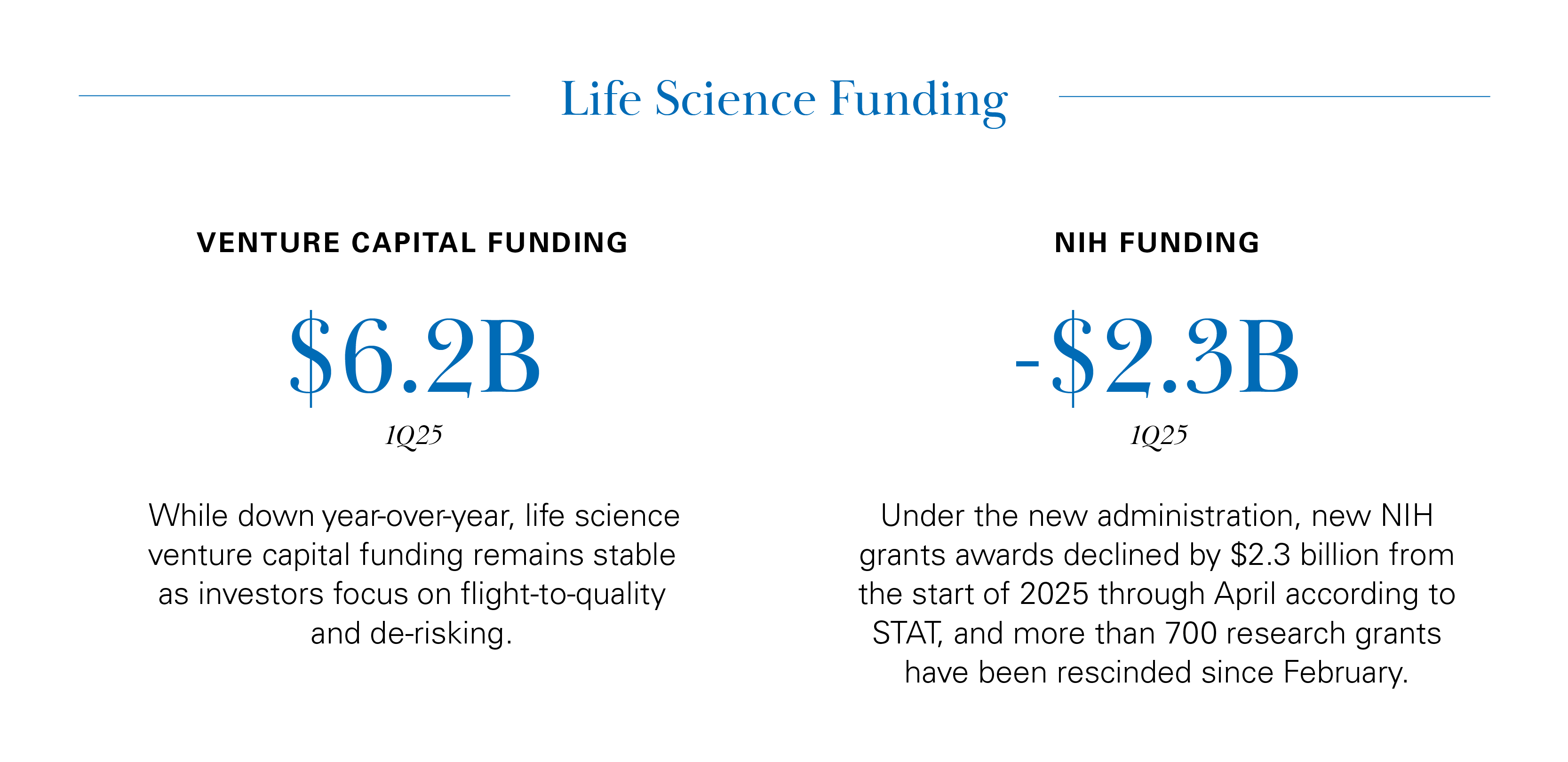 Life Science Funding

VENTURE CAPITAL FUNDING

\$6.2B

1Q25

While down year-over-year, life science venture capital funding remains stable as investors focus on flight-to-quality and de-risking.

NIH FUNDING

-\$2.3B

1Q25

Under the new administration, new NIH grants awards declined by \$2.3 billion from the start of 2025 through April according to STAT, and more than 700 research grants have been rescinded since February.